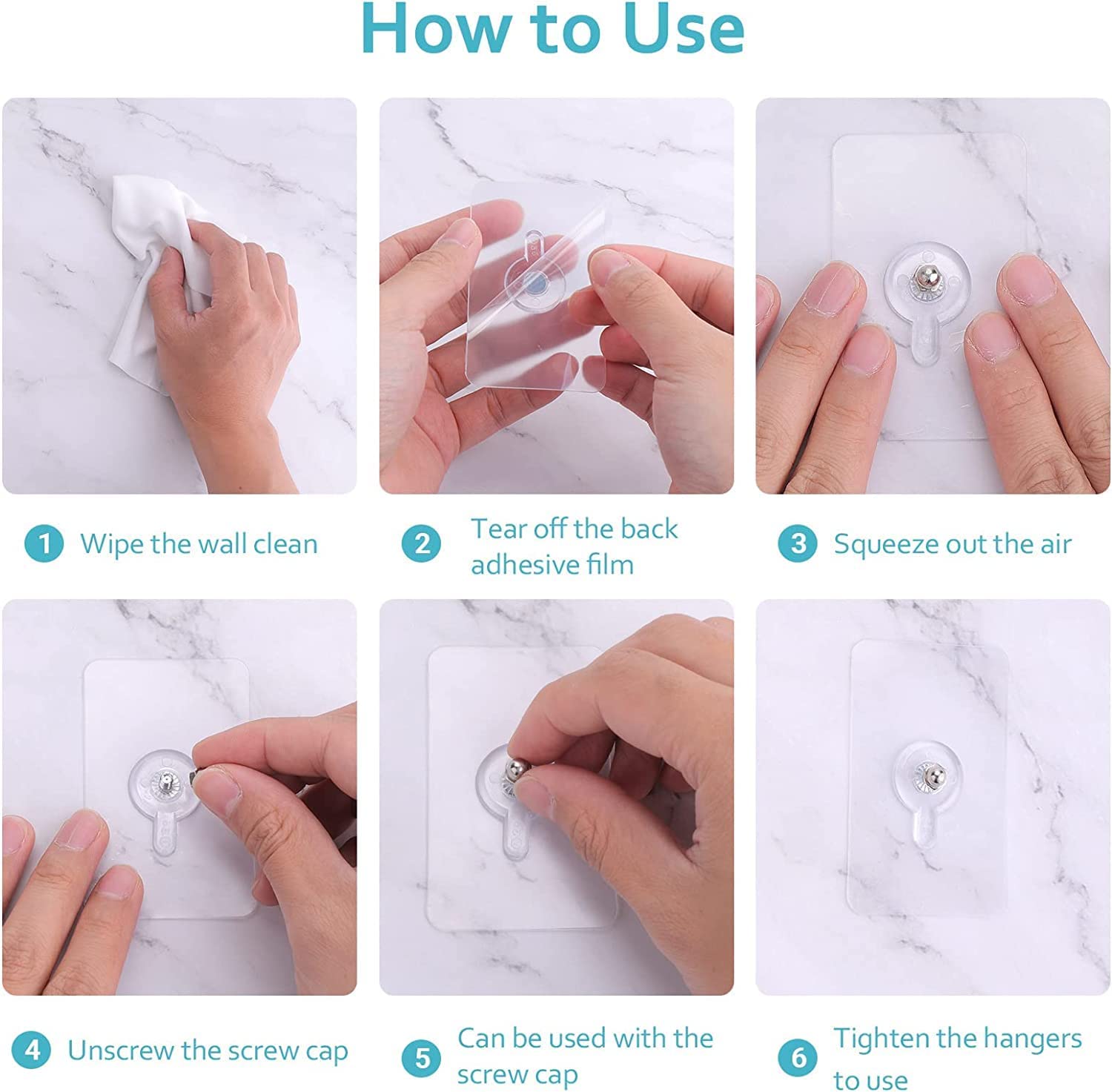 How to Use

1 Wipe the wall clean

2 Tear off the back adhesive film

3 Squeeze out the air

4 Unscrew the screw cap

5 Can be used with the screw cap

6 Tighten the hangers to use