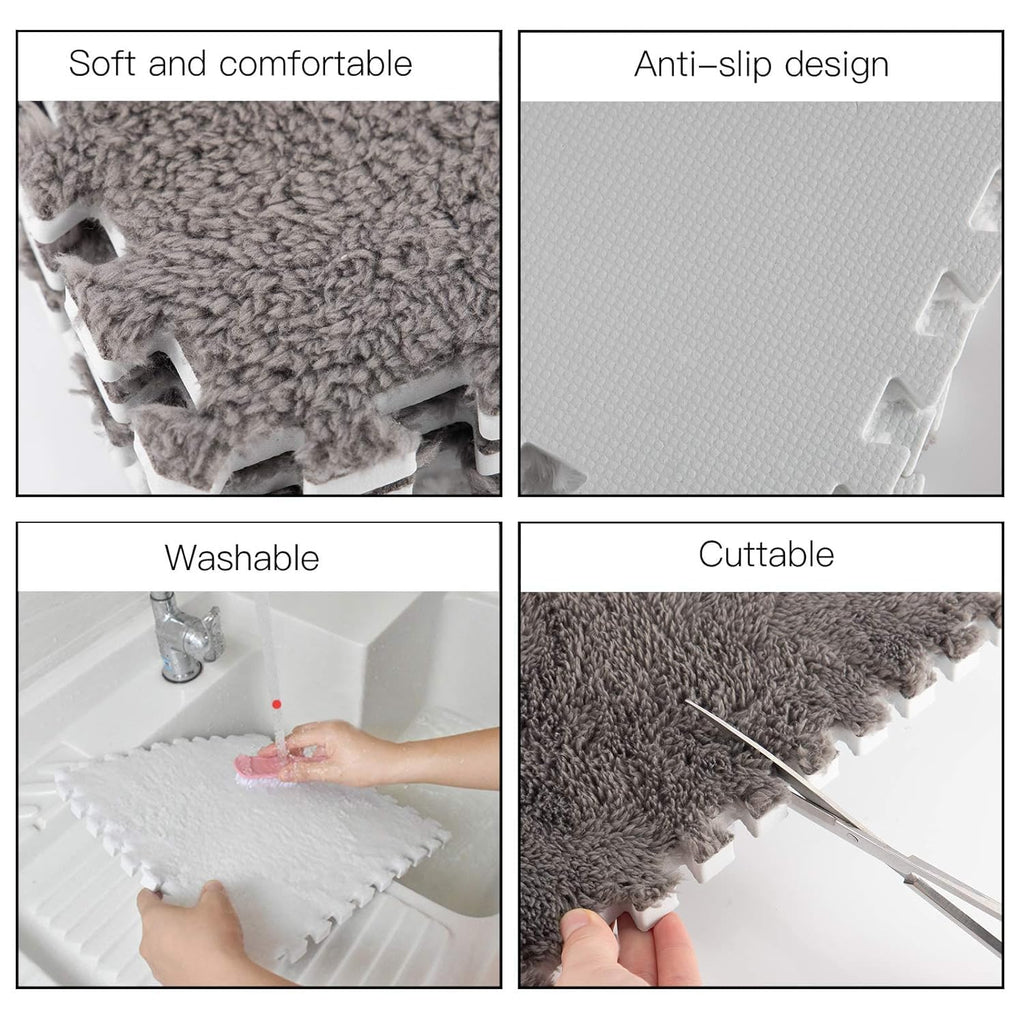 Soft and comfortable

Anti-slip design

Washable

Cuttable